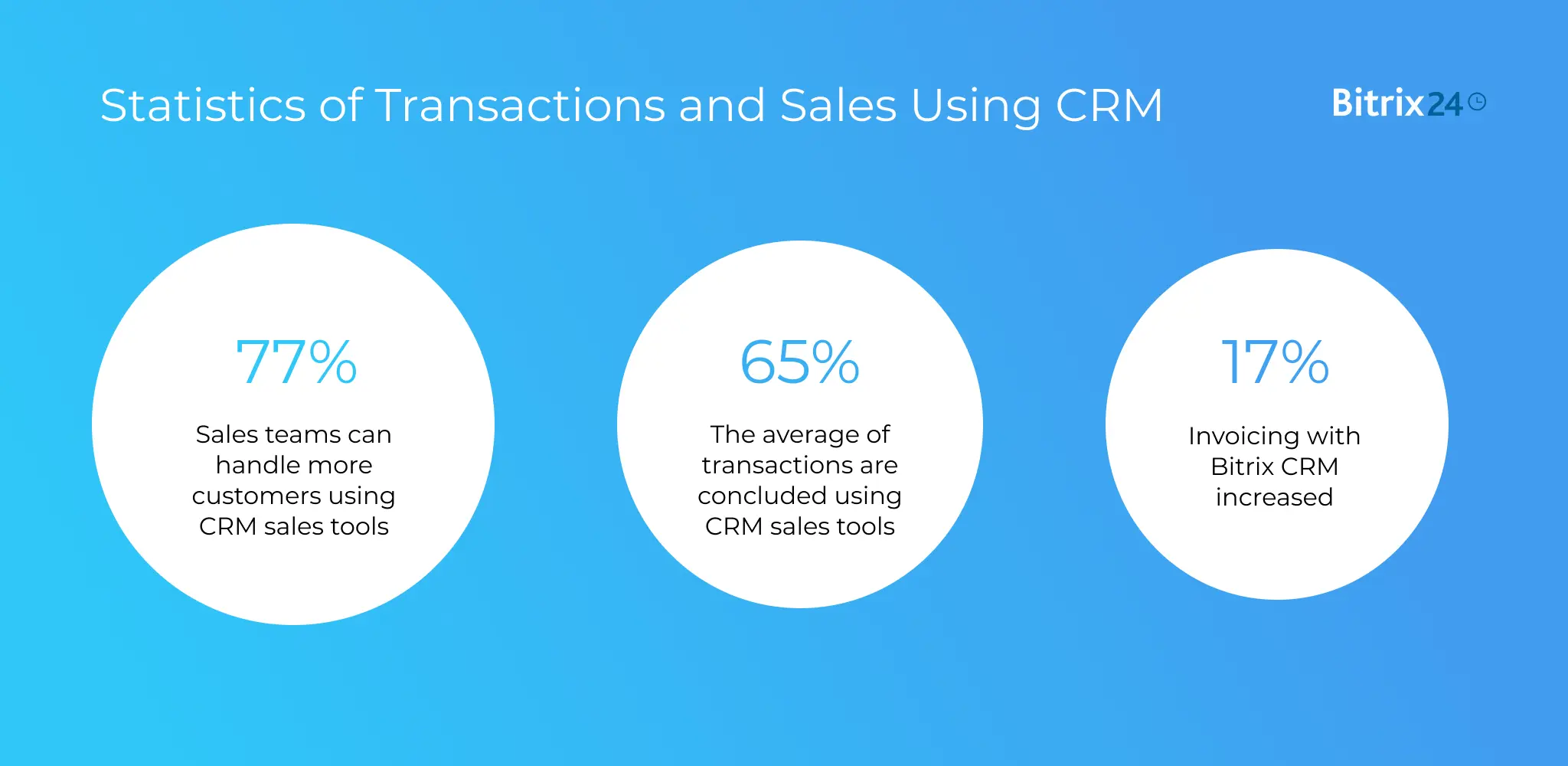 Statistics of Transactions and Sales Using CRM

Bitrix24

77%

Sales teams can handle more customers using CRM sales tools

65%

The average of transactions are concluded using CRM sales tools

17%

Invoicing with Bitrix CRM increased